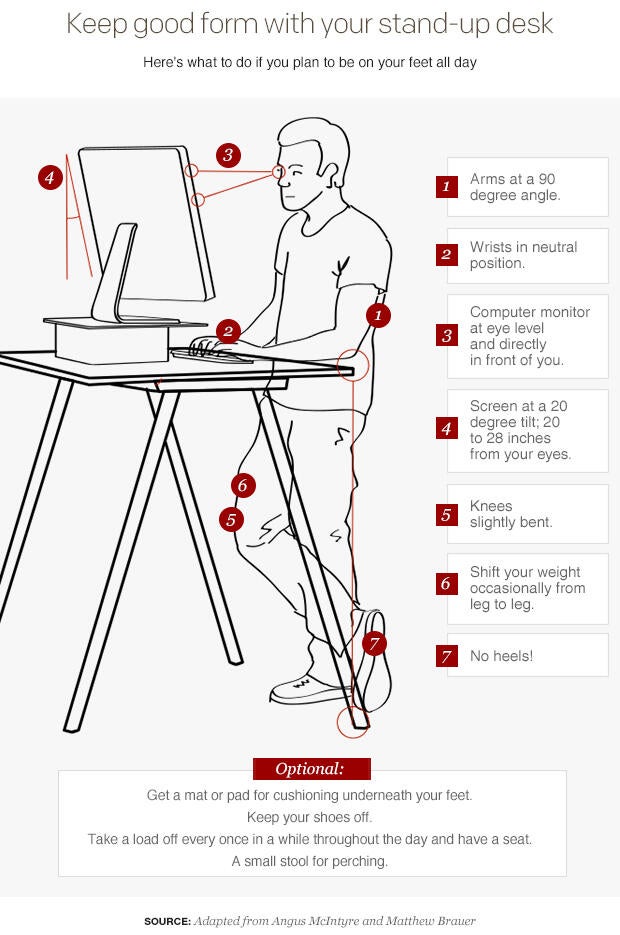 Keep good form with your stand-up desk

Here's what to do if you plan to be on your feet all day

4

3

2

1

6

5

7

1 Arms at a 90 degree angle.

2 Wrists in neutral position.

3 Computer monitor at eye level and directly in front of you.

4 Screen at a 20 degree tilt; 20 to 28 inches from your eyes.

5 Knees slightly bent.

6 Shift your weight occasionally from leg to leg.

7 No heels!

Optional:

Get a mat or pad for cushioning underneath your feet.
Keep your shoes off.
Take a load off every once in a while throughout the day and have a seat.
A small stool for perching.

SOURCE: Adapted from Angus McIntyre and Matthew Brauer